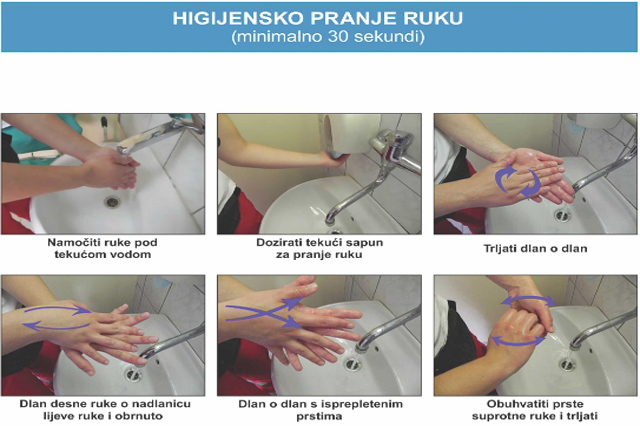 HIGIJENSKO PRANJE RUKU
(minimalno 30 sekundi)

Namočiti ruke pod tekućom vodom

Dozirati tekući sapun za pranje ruku

Trljati dlan o dlan

Dlan desne ruke o nadlanicu lijeve ruke i obrnuto

Dlan o dlan s isprepletenim prstima

Obuhvatiti prste suprotne ruke i trljati