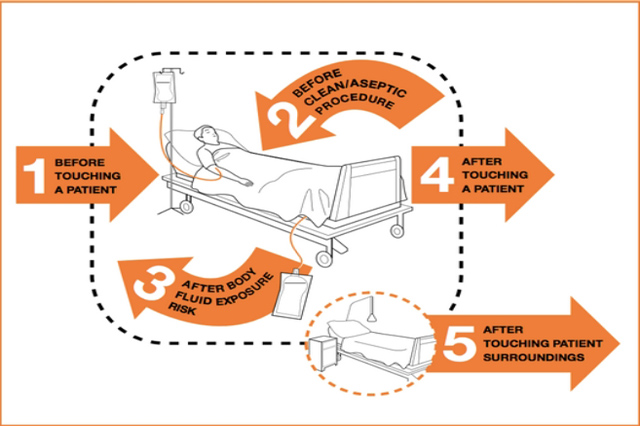 1 BEFORE TOUCHING A PATIENT

2 BEFORE CLEAN/ASEPTIC PROCEDURE

3 AFTER BODY FLUID EXPOSURE RISK

4 AFTER TOUCHING A PATIENT

5 AFTER TOUCHING PATIENT SURROUNDINGS